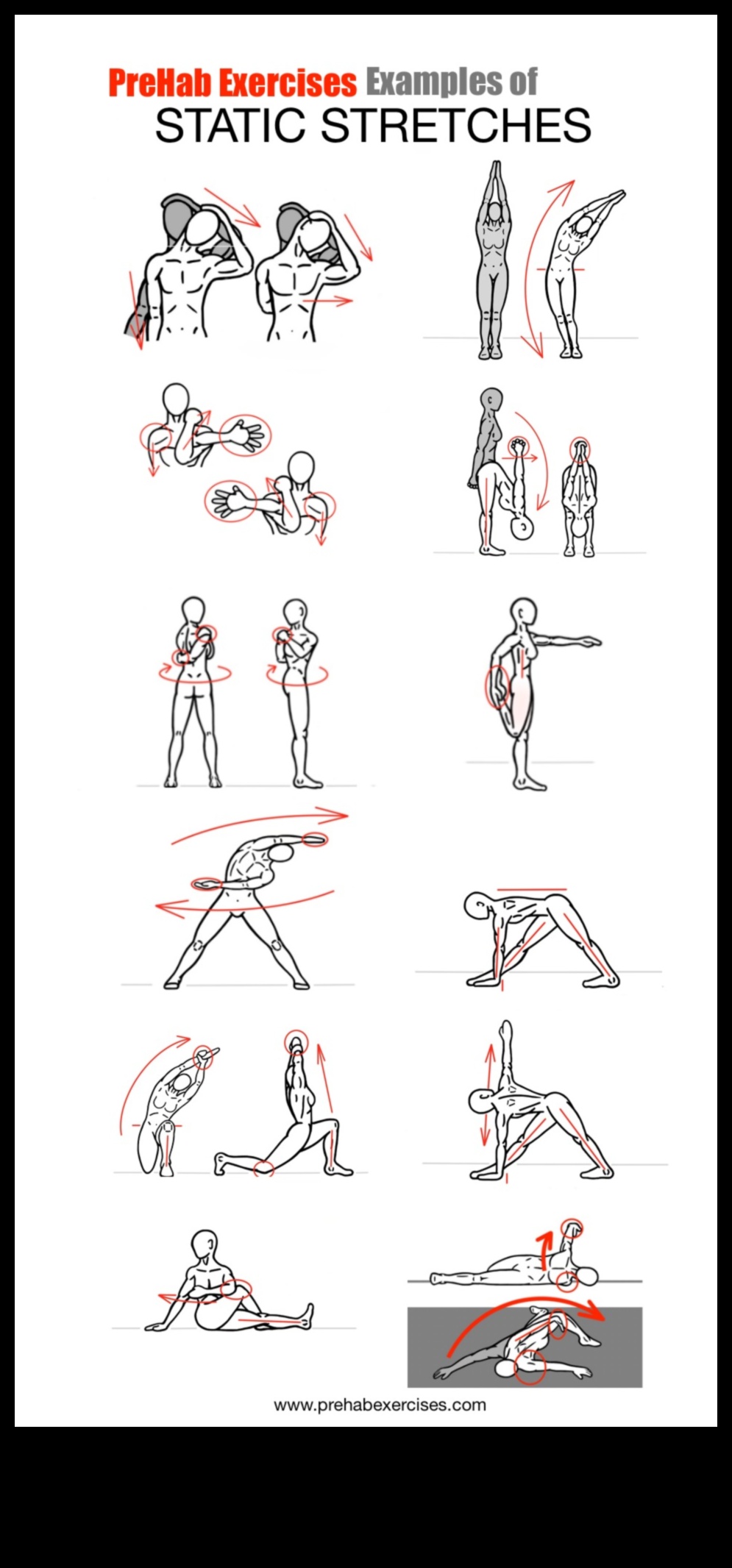 PreHab Exercises Examples of
STATIC STRETCHES

www.prehabexercises.com